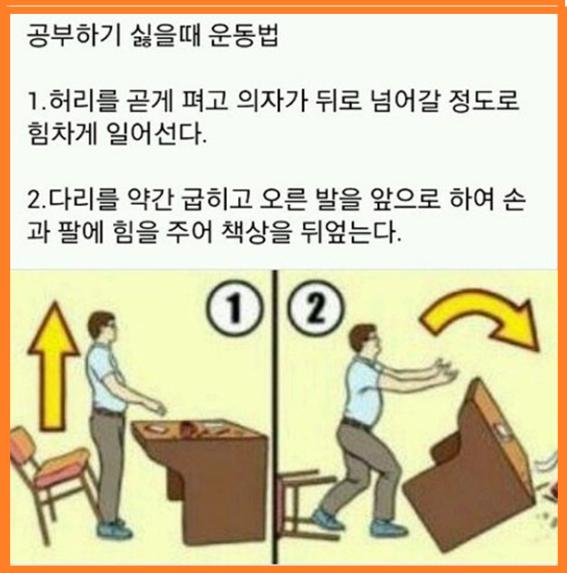 공부하기 싫을때 운동법

1.허리를 곧게 펴고 의자가 뒤로 넘어갈 정도로 힘차게 일어선다.

2.다리를 약간 굽히고 오른 발을 앞으로 하여 손과 팔에 힘을 주어 책상을 뒤엎는다.

1

2